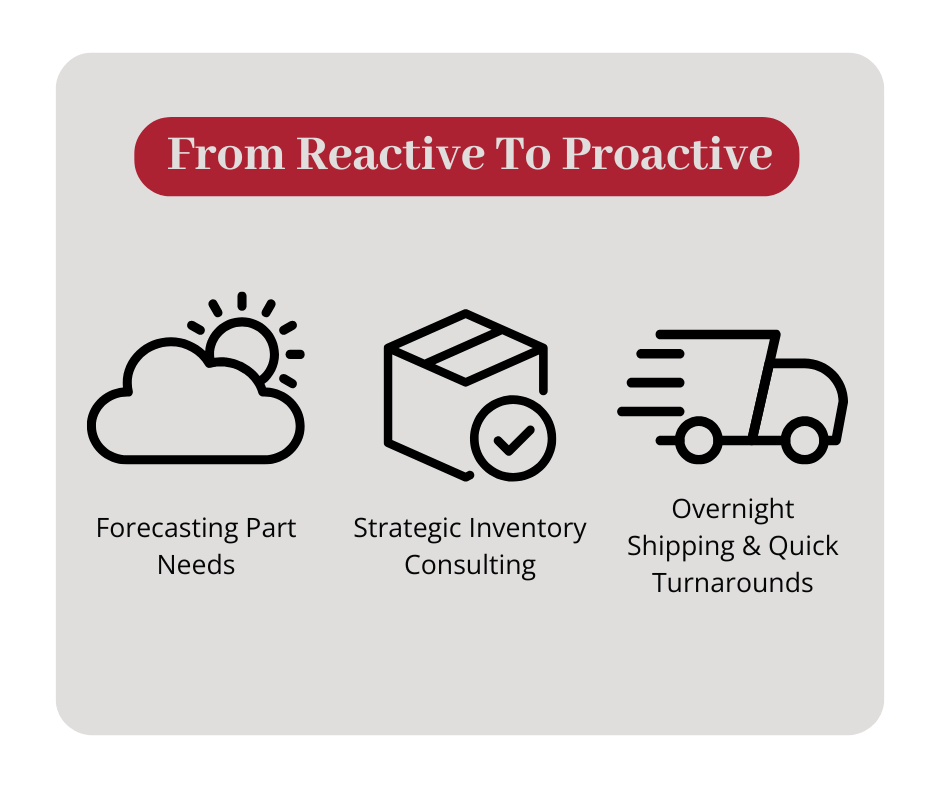 From Reactive To Proactive

Forecasting Part Needs

Strategic Inventory Consulting

Overnight Shipping & Quick Turnarounds